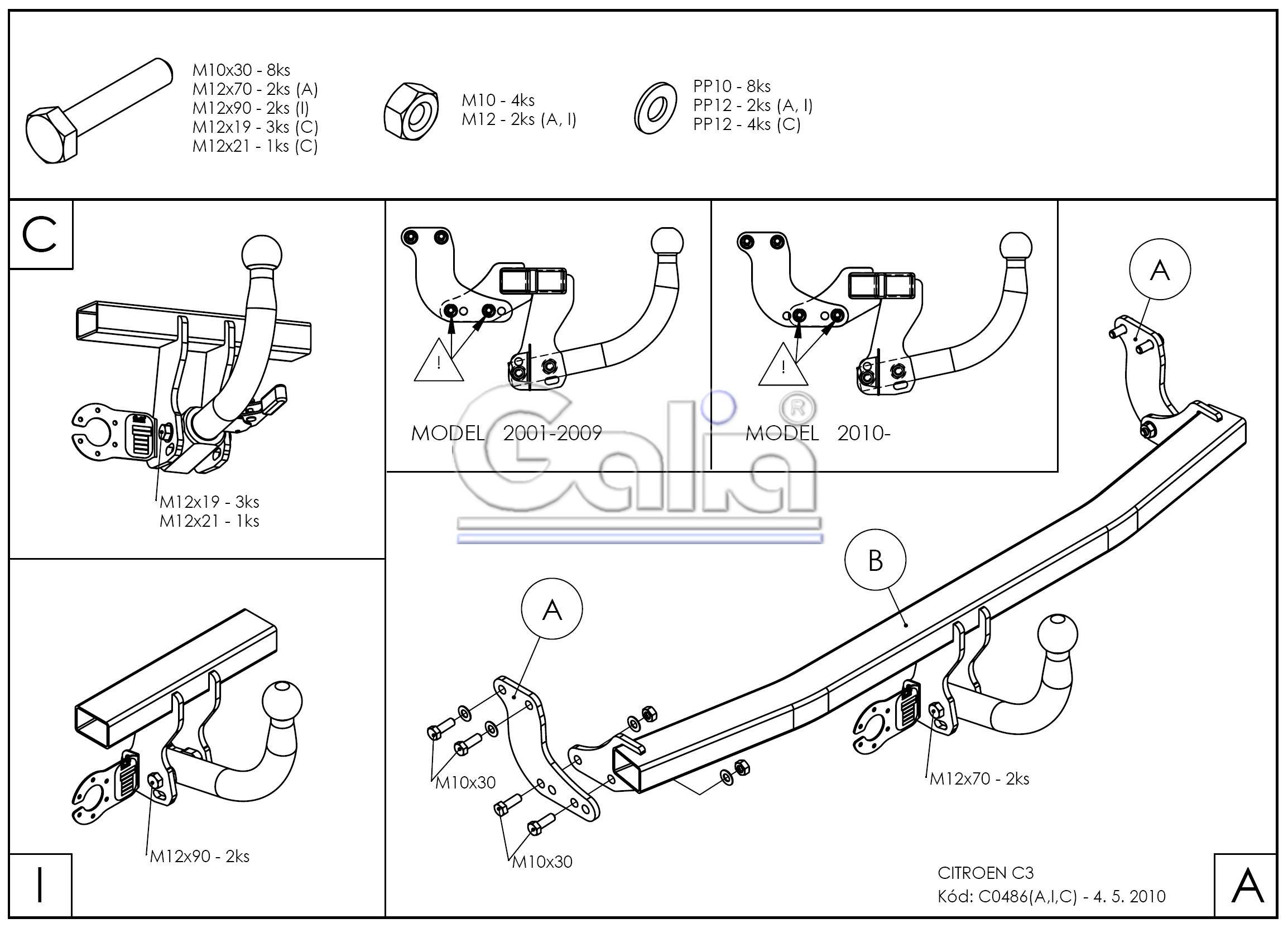 M10x30 - 8ks
M12x70 - 2ks (A)
M12x90 - 2ks (I)
M12x19 - 3ks (C)
M12x21 - 1ks (C)

M10 - 4ks
M12 - 2ks (A, I)

PP10 - 8ks
PP12 - 2ks (A, I)
PP12 - 4ks (C)

C

M12x19 - 3ks
M12x21 - 1ks

!

MODEL 2001-2009

!

MODEL 2010-

Galia®

A

B

A

M10x30

M10x30

M12x70 - 2ks

M12x90 - 2ks

I

CITROEN C3
Kód: C0486(A,I,C) - 4. 5. 2010

A