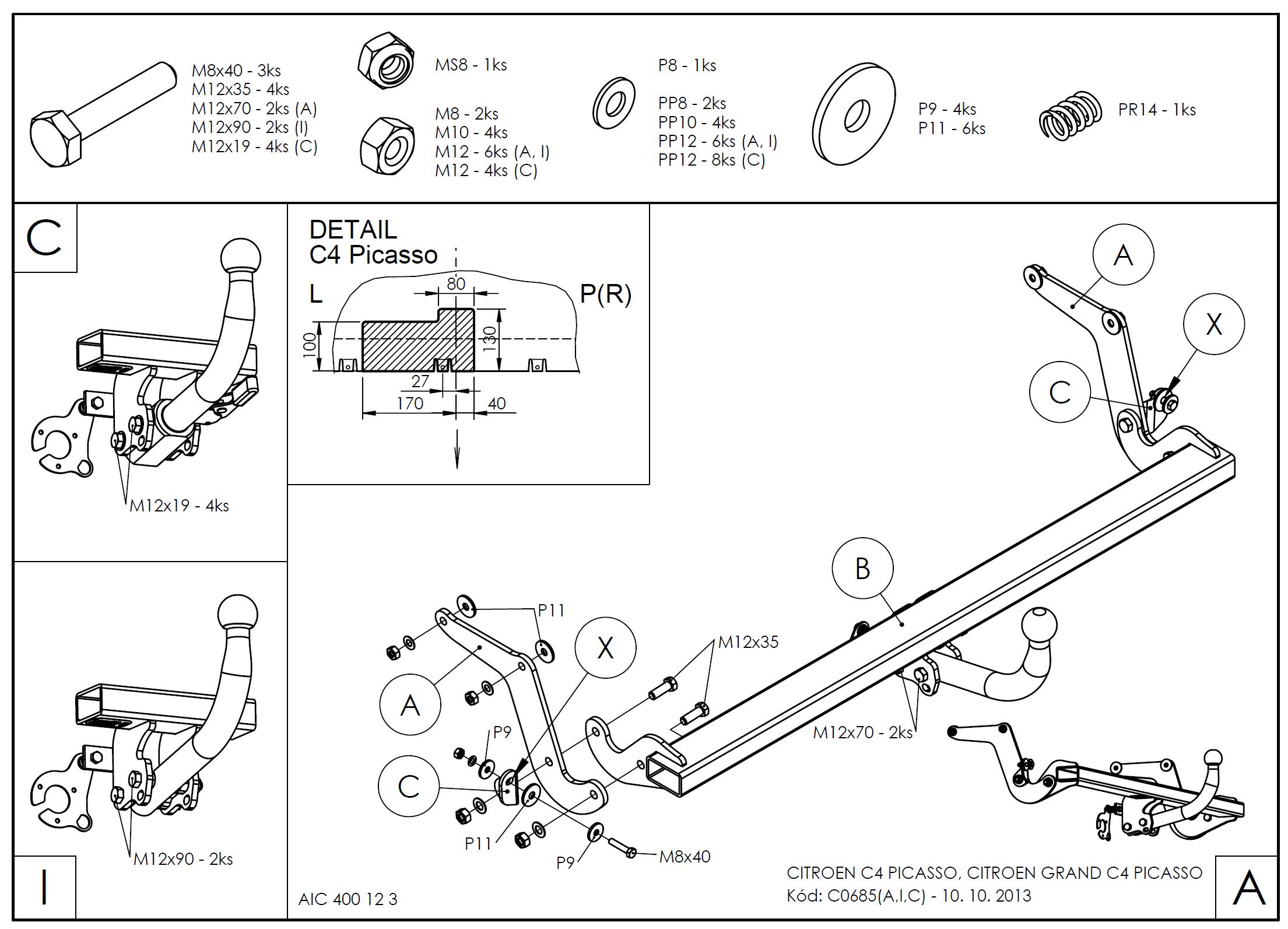 M8x40 - 3ks
M12x35 - 4ks
M12x70 - 2ks (A)
M12x90 - 2ks (I)
M12x19 - 4ks (C)

MS8 - 1ks

M8 - 2ks
M10 - 4ks
M12 - 6ks (A, I)
M12 - 4ks (C)

P8 - 1ks

PP8 - 2ks
PP10 - 4ks
PP12 - 6ks (A, I)
PP12 - 8ks (C)

P9 - 4ks
P11 - 6ks

PR14 - 1ks

C

M12x19 - 4ks

DETAIL
C4 Picasso

L
P(R)
80
100
130
27
170
40

A
X
C
B
P11
X
M12x35
A
P9
C
M12x70 - 2ks
P11
P9
M8x40

M12x90 - 2ks

I

AIC 400 12 3

CITROEN C4 PICASSO, CITROEN GRAND C4 PICASSO
Kód: C0685(A,I,C) - 10. 10. 2013

A